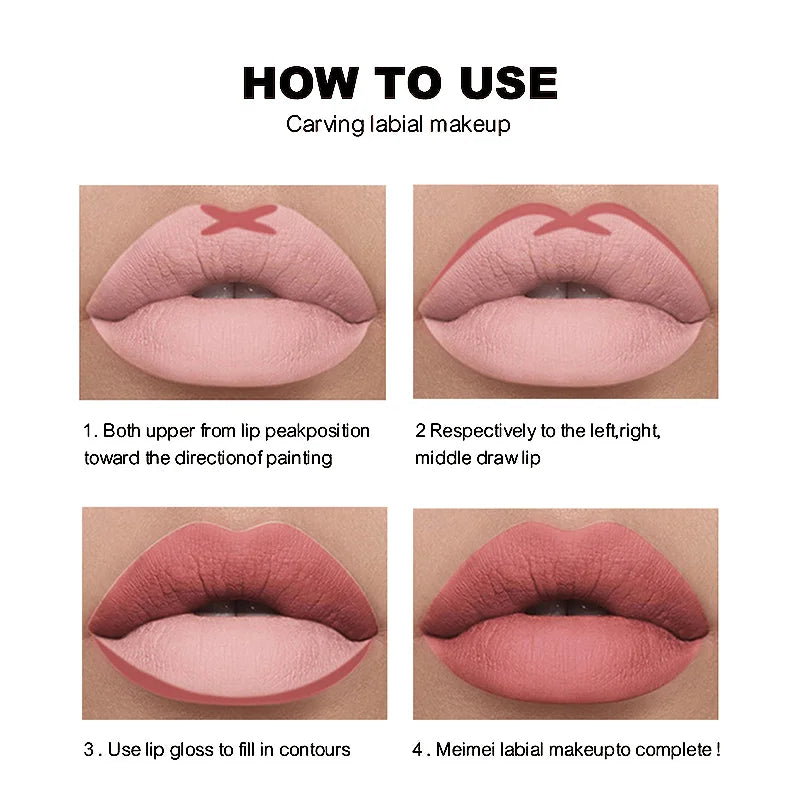 HOW TO USE
Carving labial makeup

1. Both upper from lip peakposition toward the directionof painting

2 Respectively to the left,right, middle draw lip

3 . Use lip gloss to fill in contours

4 . Meimei labial makeupto complete !